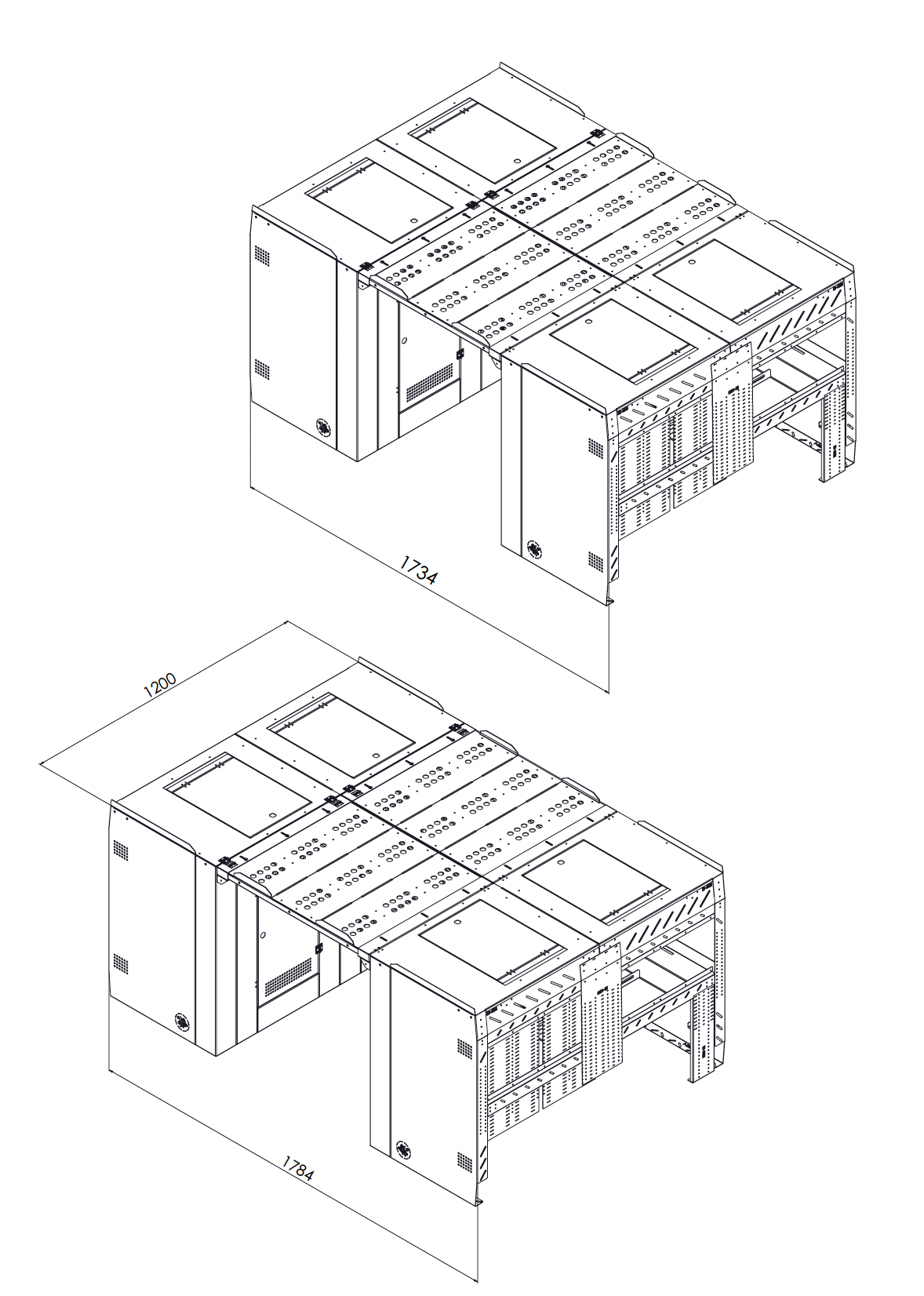 1734

1200

1784